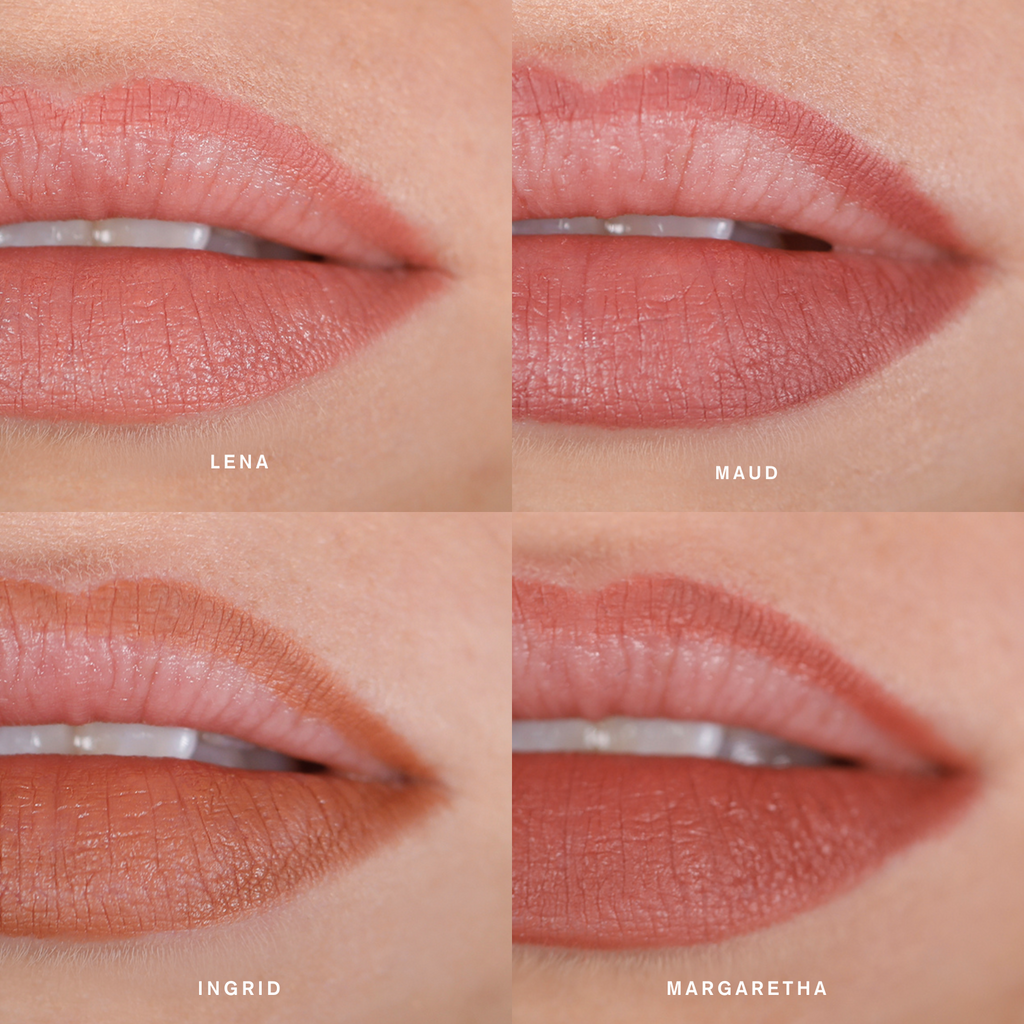 LENA

MAUD

INGRID

MARGARETHA